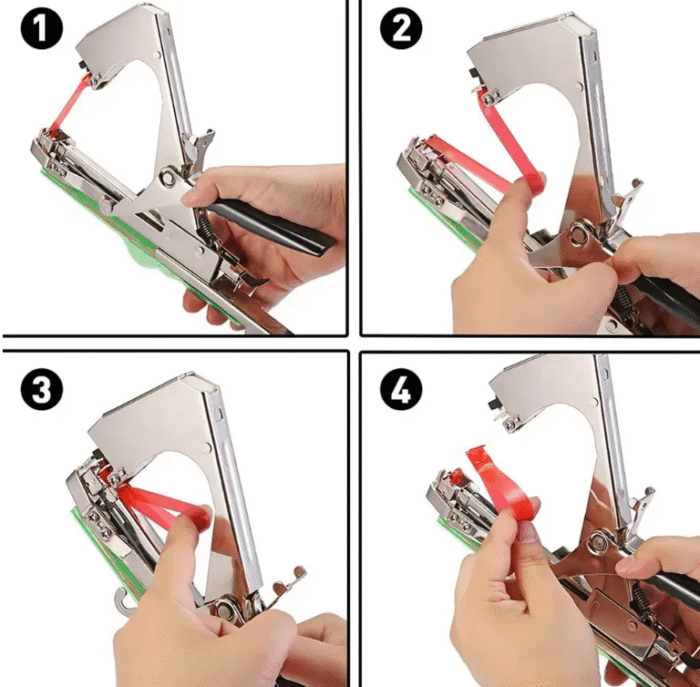 1

2

3

4